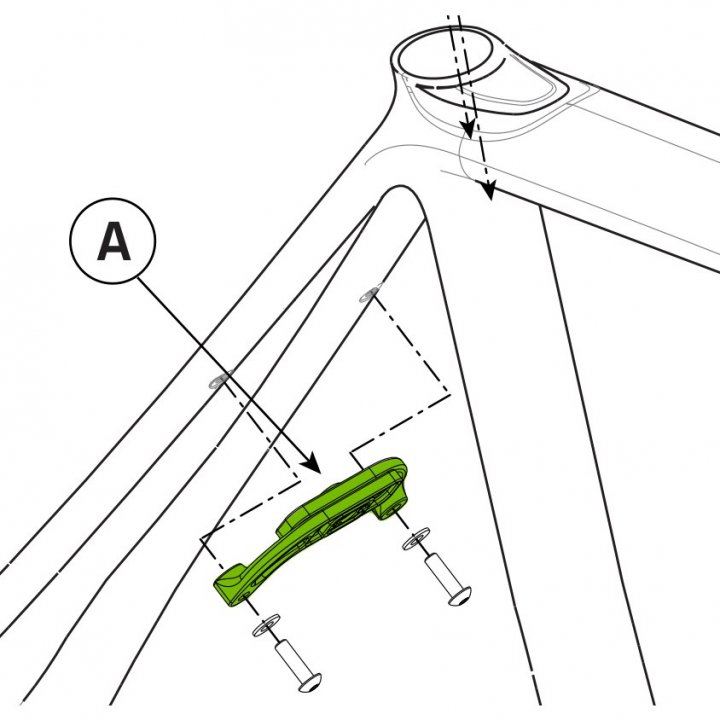 A